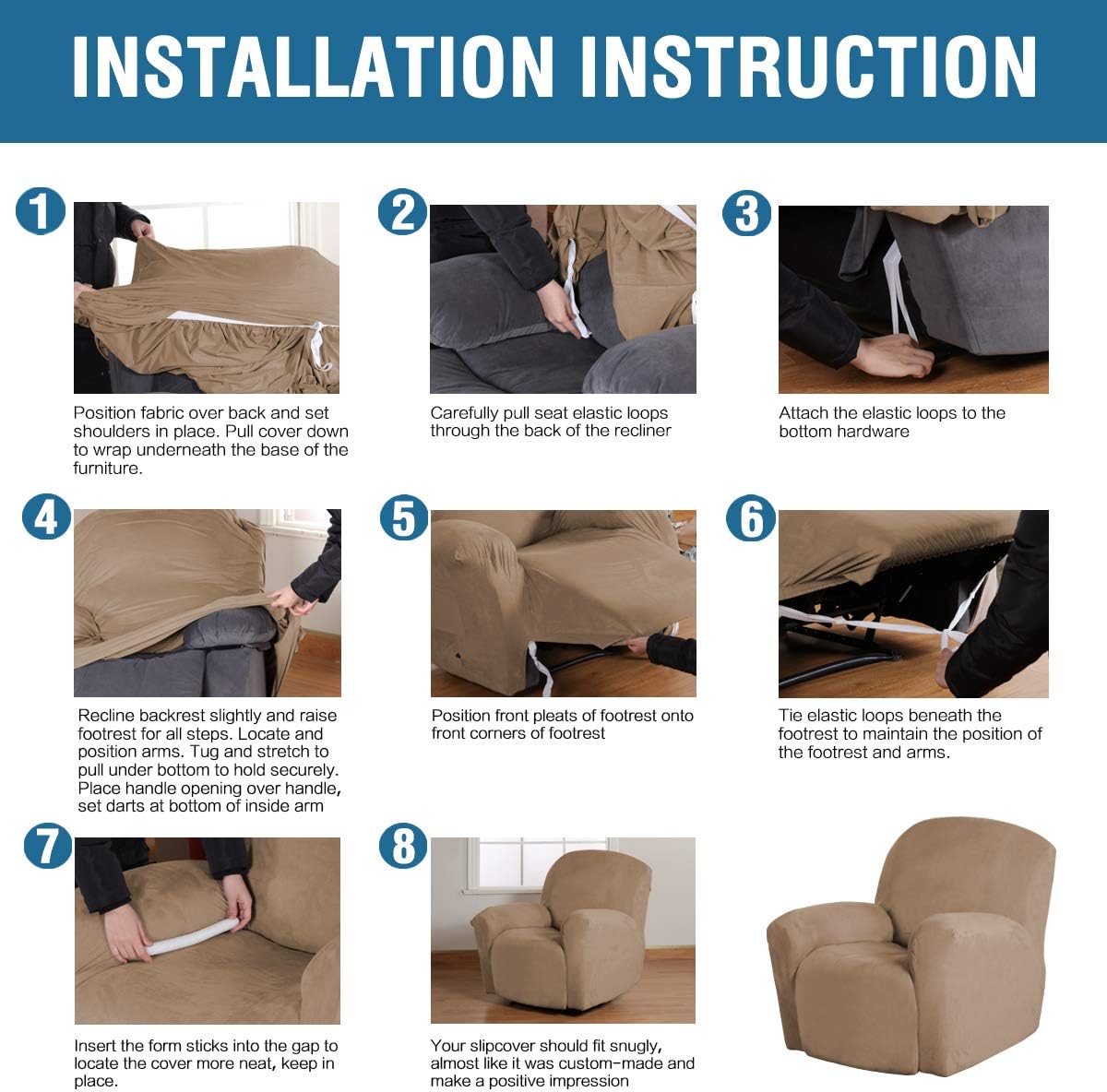 INSTALLATION INSTRUCTION

1

Position fabric over back and set shoulders in place. Pull cover down to wrap underneath the base of the furniture.

2

Carefully pull seat elastic loops through the back of the recliner

3

Attach the elastic loops to the bottom hardware

4

Recline backrest slightly and raise footrest for all steps. Locate and position arms. Tug and stretch to pull under bottom to hold securely. Place handle opening over handle, set darts at bottom of inside arm

5

Position front pleats of footrest onto front corners of footrest

6

Tie elastic loops beneath the footrest to maintain the position of the footrest and arms.

7

Insert the form sticks into the gap to locate the cover more neat, keep in place.

8

Your slipcover should fit snugly, almost like it was custom-made and make a positive impression