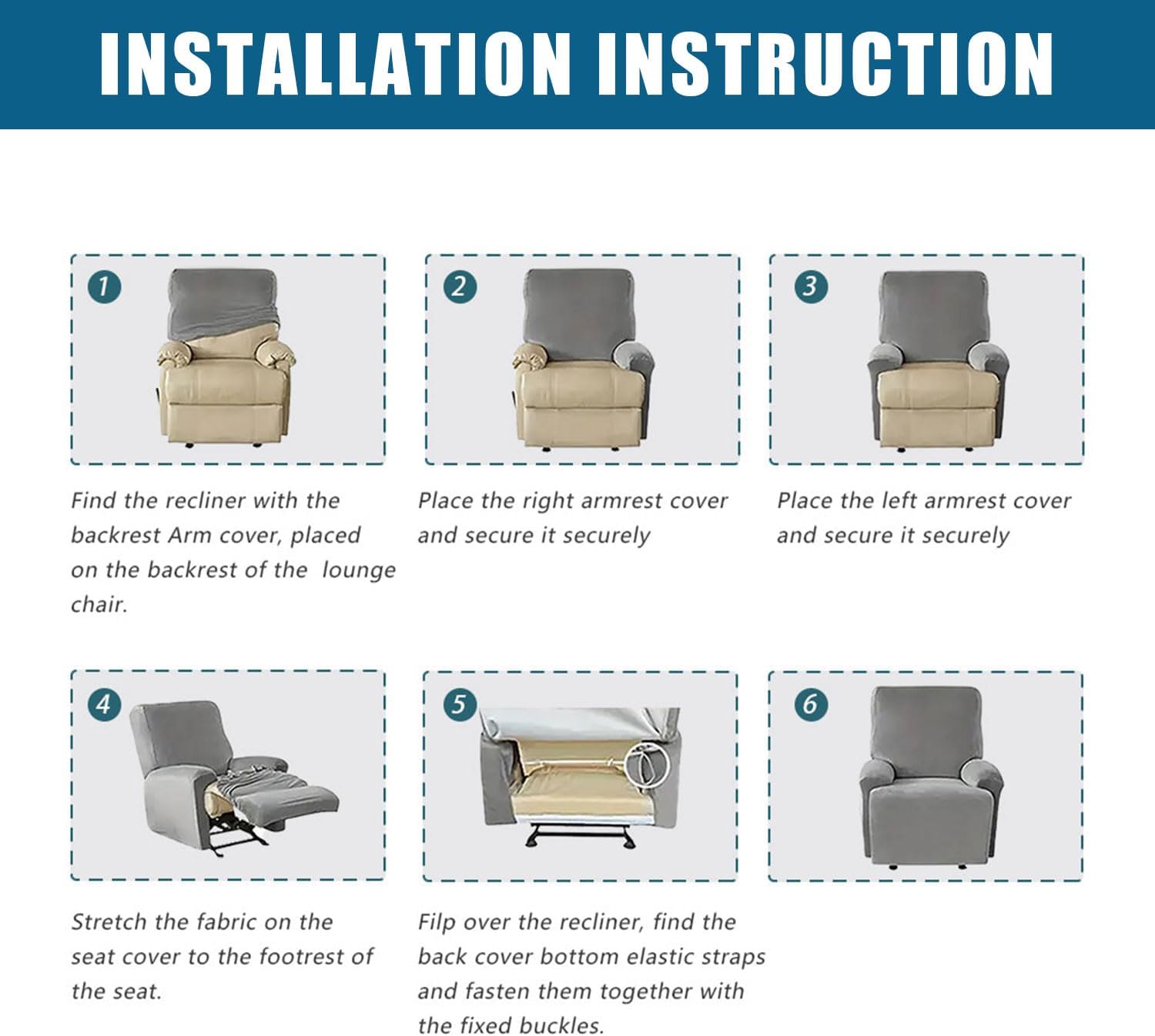 INSTALLATION INSTRUCTION

1

Find the recliner with the backrest Arm cover, placed on the backrest of the lounge chair.

2

Place the right armrest cover and secure it securely

3

Place the left armrest cover and secure it securely

4

Stretch the fabric on the seat cover to the footrest of the seat.

5

Filp over the recliner, find the back cover bottom elastic straps and fasten them together with the fixed buckles.

6